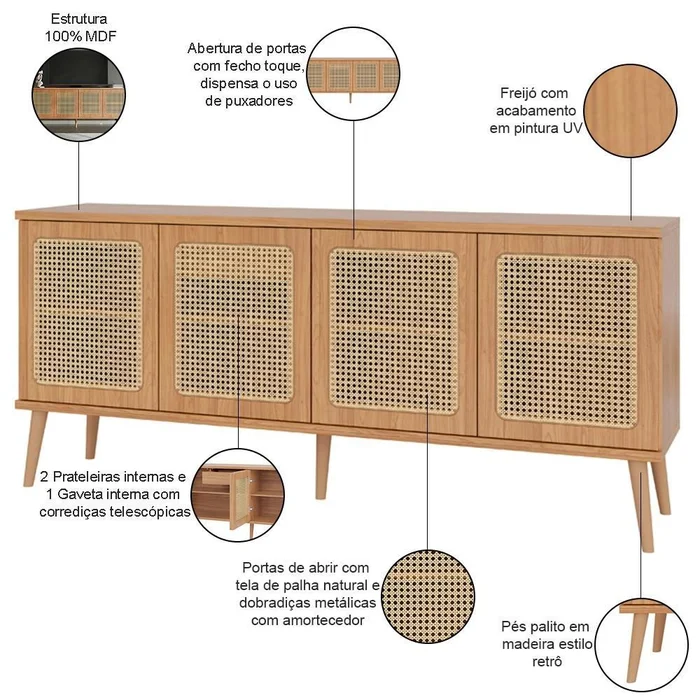 Estrutura 100% MDF

Abertura de portas com fecho toque, dispensa o uso de puxadores

Freijó com acabamento em pintura UV

2 Prateleiras internas e 1 Gaveta interna com corrediças telescópicas

Portas de abrir com tela de palha natural e dobradiças metálicas com amortecedor

Pés palito em madeira estilo retrô